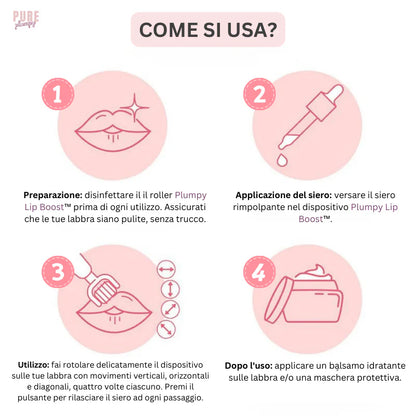 PURE
plumpy

COME SI USA?

1

Preparazione: disinfettare il il roller Plumpy Lip Boost™ prima di ogni utilizzo. Assicurati che le tue labbra siano pulite, senza trucco.

2

Applicazione del siero: versare il siero rimpolpante nel dispositivo Plumpy Lip Boost™.

3

Utilizzo: fai rotolare delicatamente il dispositivo sulle tue labbra con movimenti verticali, orizzontali e diagonali, quattro volte ciascuno. Premi il pulsante per rilasciare il siero ad ogni passaggio.

4

Dopo l'uso: applicare un balsamo idratante sulle labbra e/o una maschera protettiva.